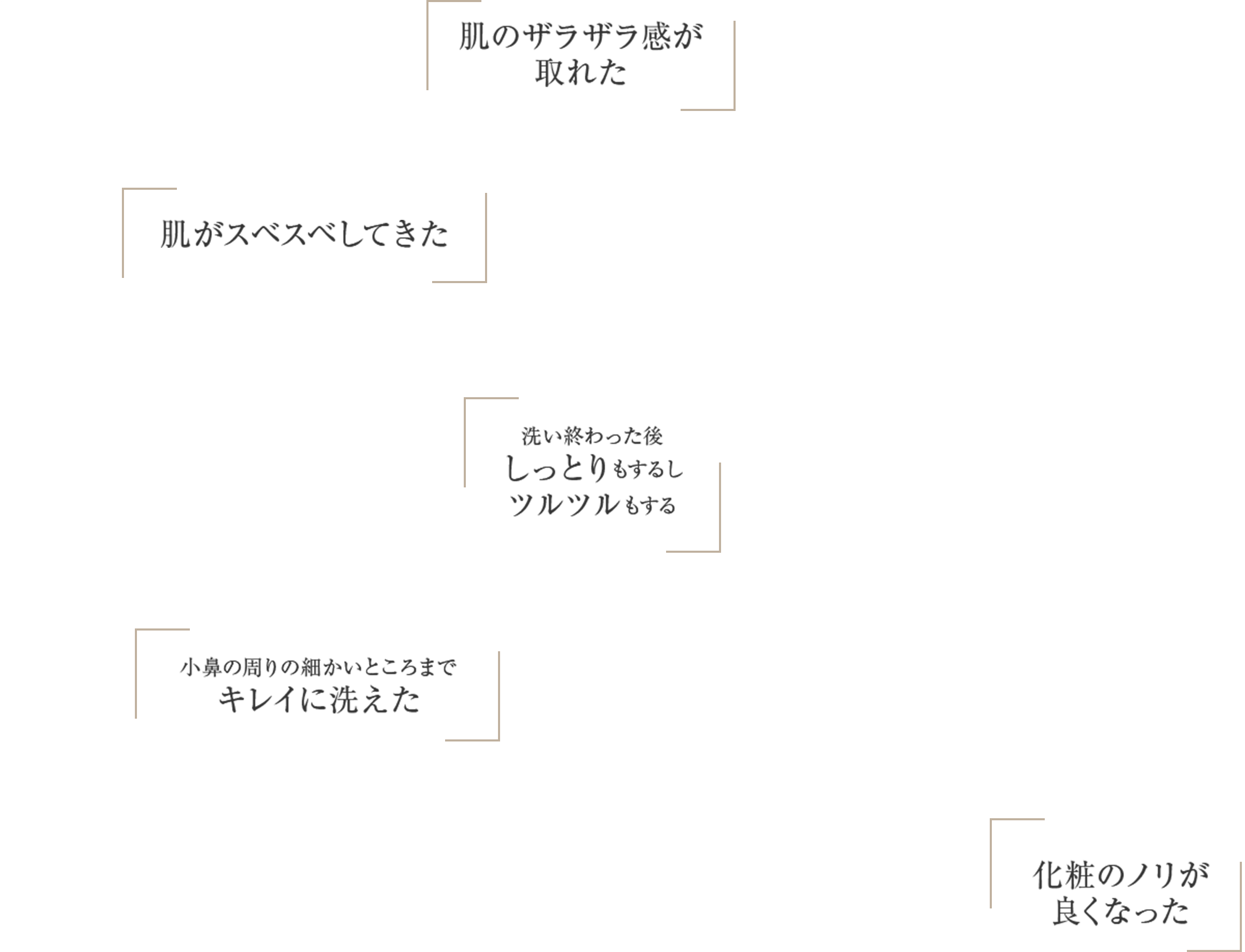 肌のザラザラ感が
取れた

肌がスベスベしてきた

洗い終わった後
しっとりもするし
ツルツルもする

小鼻の周りの細かいところまで
キレイに洗えた

化粧のノリが
良くなった