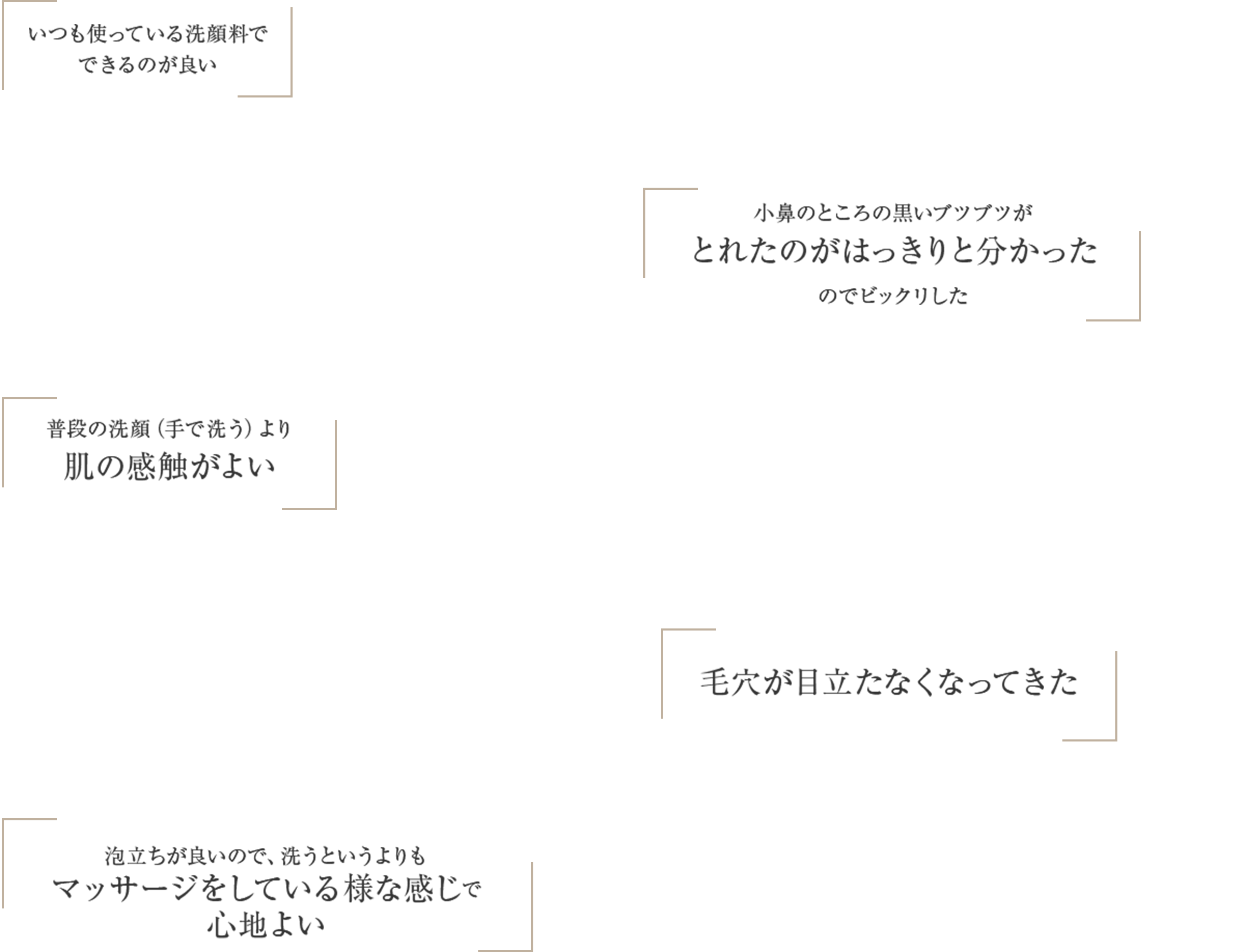 いつも使っている洗顔料で
できるのが良い

小鼻のところの黒いブツブツが
とれたのがはっきりと分かった
のでビックリした

普段の洗顔（手で洗う）より
肌の感触がよい

毛穴が目立たなくなってきた

泡立ちが良いので、洗うというよりも
マッサージをしている様な感じで
心地よい